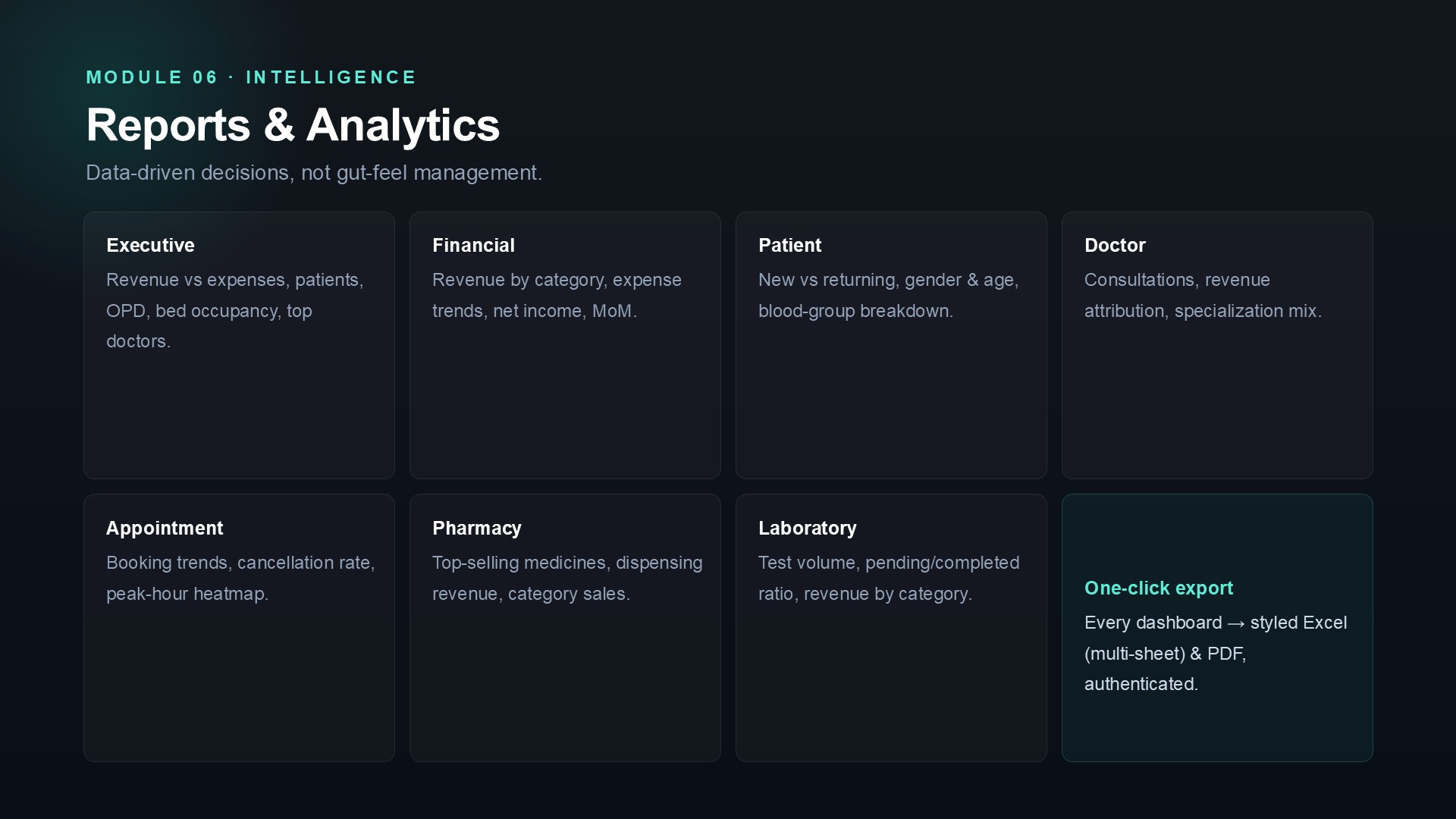 MODULE 06 · INTELLIGENCE

Reports & Analytics

Data-driven decisions, not gut-feel management.

Executive

Revenue vs expenses, patients, OPD, bed occupancy, top doctors.

Financial

Revenue by category, expense trends, net income, MoM.

Patient

New vs returning, gender & age, blood-group breakdown.

Doctor

Consultations, revenue attribution, specialization mix.

Appointment

Booking trends, cancellation rate, peak-hour heatmap.

Pharmacy

Top-selling medicines, dispensing revenue, category sales.

Laboratory

Test volume, pending/completed ratio, revenue by category.

One-click export

Every dashboard → styled Excel (multi-sheet) & PDF, authenticated.